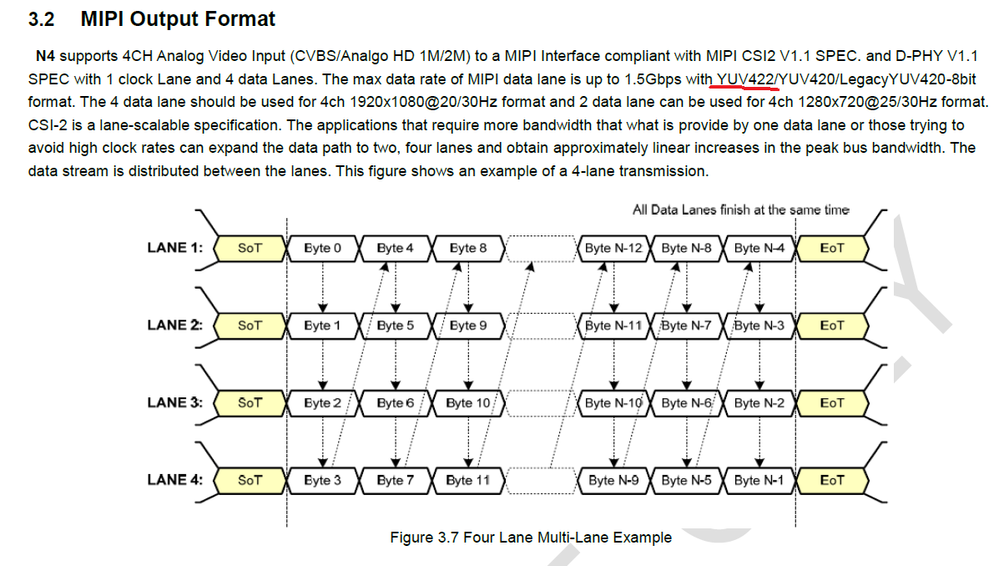 3.2 MIPI Output Format

N4 supports 4CH Analog Video Input (CVBS/Analgo HD 1M/2M) to a MIPI Interface compliant with MIPI CSI2 V1.1 SPEC. and D-PHY V1.1 SPEC with 1 clock Lane and 4 data Lanes. The max data rate of MIPI data lane is up to 1.5Gbps with YUV422/YUV420/LegacyYUV420-8bit format. The 4 data lane should be used for 4ch 1920x1080@20/30Hz format and 2 data lane can be used for 4ch 1280x720@25/30Hz format. CSI-2 is a lane-scalable specification. The applications that require more bandwidth that what is provide by one data lane or those trying to avoid high clock rates can expand the data path to two, four lanes and obtain approximately linear increases in the peak bus bandwidth. The data stream is distributed between the lanes. This figure shows an example of a 4-lane transmission.

All Data Lanes finish at the same time

LANE 1: SoT Byte 0 Byte 4 Byte 8 Byte N-12 Byte N-8 Byte N-4 EoT

LANE 2: SoT Byte 1 Byte 5 Byte 9 Byte N-11 Byte N-7 Byte N-3 EoT

LANE 3: SoT Byte 2 Byte 6 Byte 10 Byte N-10 Byte N-6 Byte N-2 EoT

LANE 4: SoT Byte 3 Byte 7 Byte 11 Byte N-9 Byte N-5 Byte N-1 EoT

Figure 3.7 Four Lane Multi-Lane Example