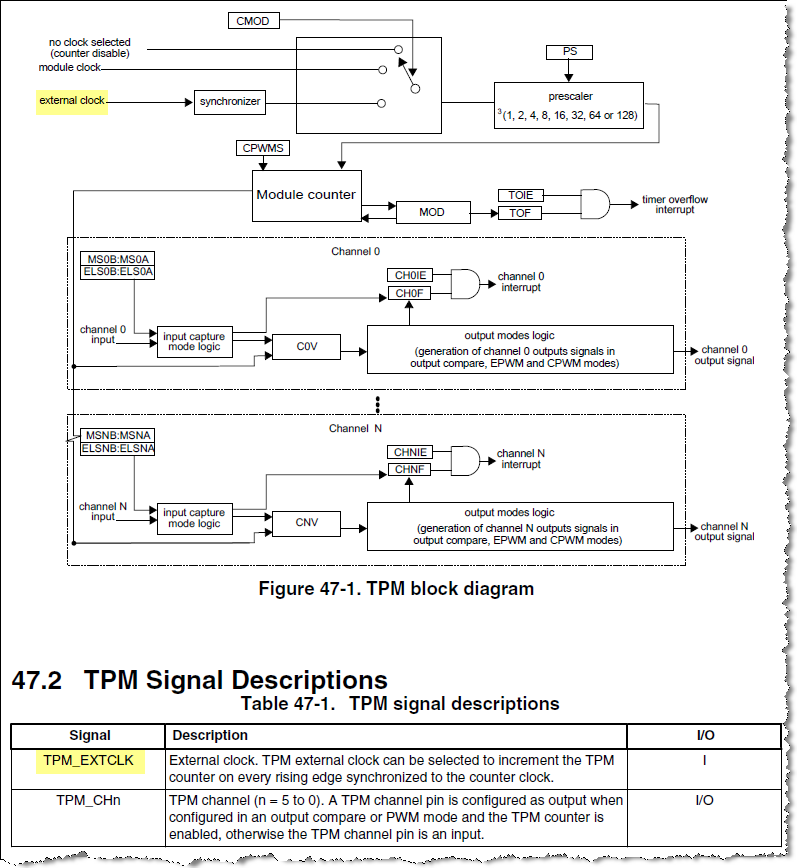 CMOD

no clock selected (counter disable)

module clock

external clock

synchronizer

PS

prescaler

$^3$(1, 2, 4, 8, 16, 32, 64 or 128)

CPWMS

Module counter

MOD

TOIE

TOF

timer overflow interrupt

Channel 0

MS0B:MS0A
ELS0B:ELS0A

CH0IE

CH0F

channel 0 interrupt

channel 0 input

input capture mode logic

C0V

output modes logic

(generation of channel 0 outputs signals in output compare, EPWM and CPWM modes)

channel 0 output signal

Channel N

MSNB:MSNA
ELSNB:ELSNA

CHNIE

CHNF

channel N interrupt

channel N input

input capture mode logic

CNV

output modes logic

(generation of channel N outputs signals in output compare, EPWM and CPWM modes)

channel N output signal

Figure 47-1. TPM block diagram

47.2 TPM Signal Descriptions

Table 47-1. TPM signal descriptions

| Signal | Description | I/O |
|---|---|---|
| TPM_EXTCLK | External clock. TPM external clock can be selected to increment the TPM counter on every rising edge synchronized to the counter clock. | I |
| TPM_CHn | TPM channel (n = 5 to 0). A TPM channel pin is configured as output when configured in an output compare or PWM mode and the TPM counter is enabled, otherwise the TPM channel pin is an input. | I/O |