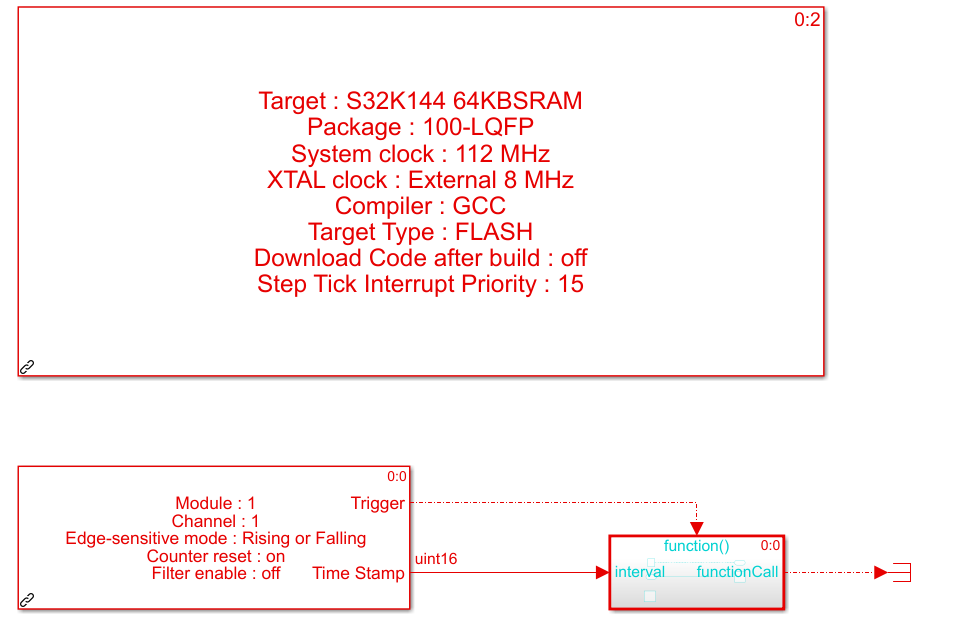 0:2

Target : S32K144 64KBSRAM
Package : 100-LQFP
System clock : 112 MHz
XTAL clock : External 8 MHz
Compiler : GCC
Target Type : FLASH
Download Code after build : off
Step Tick Interrupt Priority : 15

0:0
Module : 1
Channel : 1
Edge-sensitive mode : Rising or Falling
Counter reset : on
Filter enable : off
Trigger
Time Stamp

uint16

function()
0:0
interval
functionCall