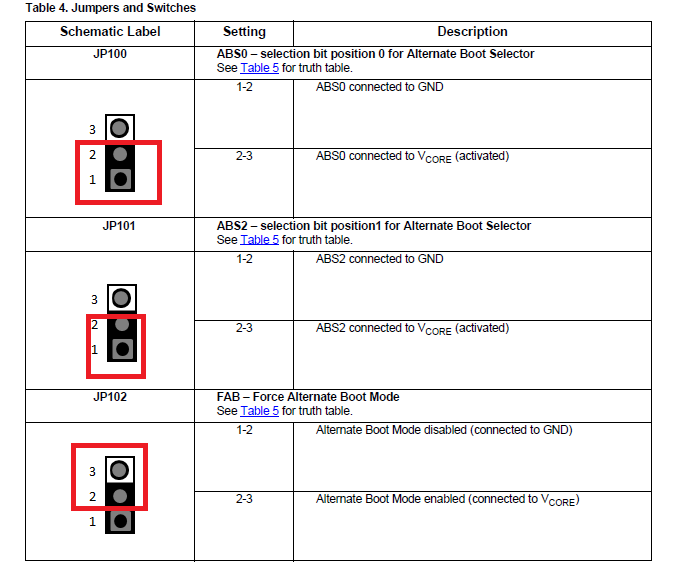 Table 4. Jumpers and Switches

| Schematic Label | Setting | Description |
|---|---|---|
| JP100 | ABS0 – selection bit position 0 for Alternate Boot Selector See Table 5 for truth table. | |
| 3 2 1 | 1-2 | ABS0 connected to GND |
| | 2-3 | ABS0 connected to $V_{CORE}$ (activated) |
| JP101 | ABS2 – selection bit position1 for Alternate Boot Selector See Table 5 for truth table. | |
| 3 2 1 | 1-2 | ABS2 connected to GND |
| | 2-3 | ABS2 connected to $V_{CORE}$ (activated) |
| JP102 | FAB – Force Alternate Boot Mode See Table 5 for truth table. | |
| 3 2 1 | 1-2 | Alternate Boot Mode disabled (connected to GND) |
| | 2-3 | Alternate Boot Mode enabled (connected to $V_{CORE}$) |