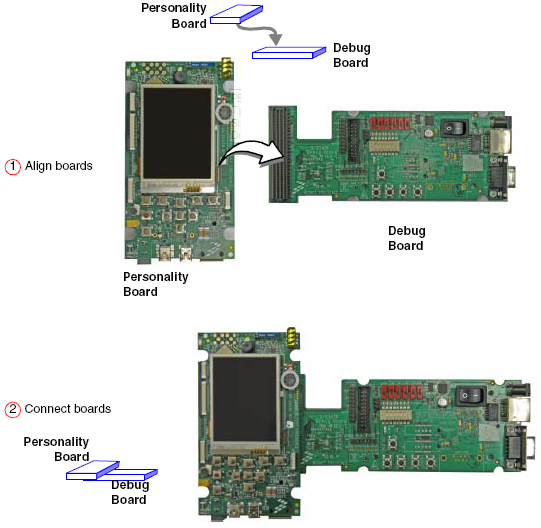 Personality Board

Debug Board

1 Align boards

Debug Board

Personality Board

2 Connect boards

Personality Board

Debug Board