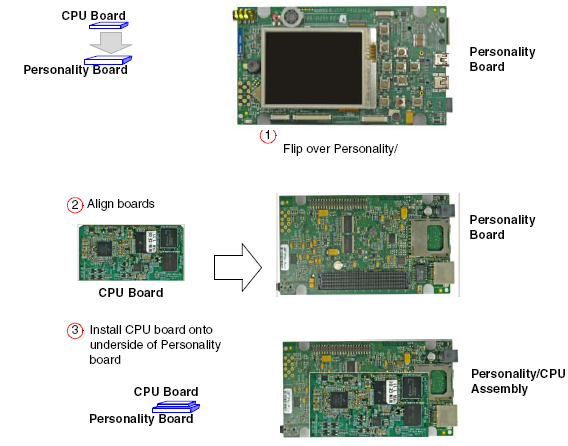 CPU Board

Personality Board

Personality Board

1 Flip over Personality/

2 Align boards

CPU Board

Personality Board

3 Install CPU board onto underside of Personality board

CPU Board

Personality Board

Personality/CPU Assembly