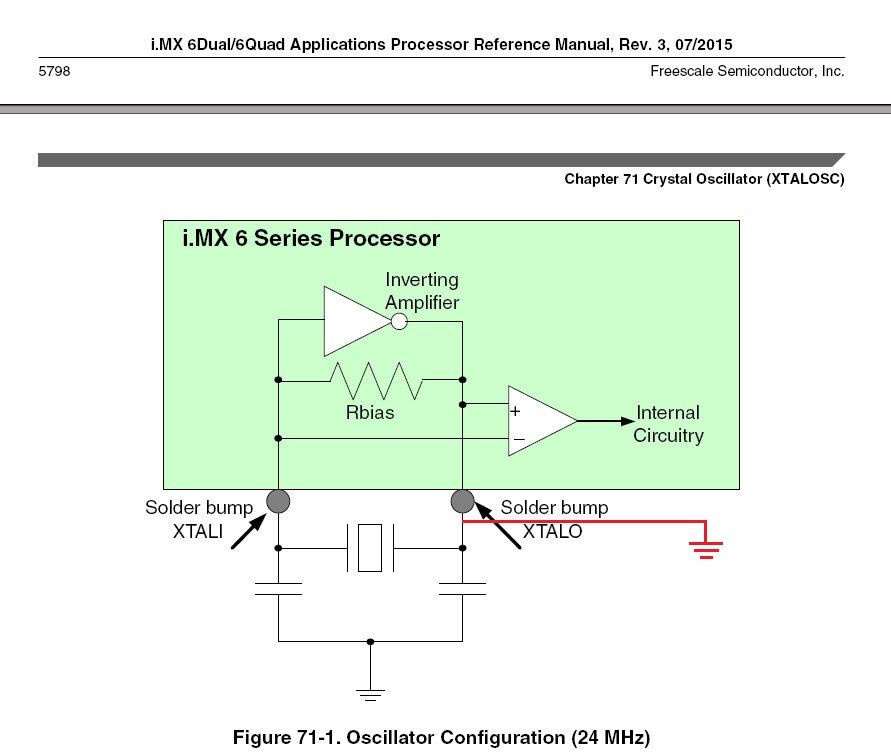 i.MX 6Dual/6Quad Applications Processor Reference Manual, Rev. 3, 07/2015

5798

Freescale Semiconductor, Inc.

Chapter 71 Crystal Oscillator (XTALOSC)

i.MX 6 Series Processor

Inverting Amplifier

Rbias

+

−

Internal Circuitry

Solder bump XTALI

Solder bump XTALO

Figure 71-1. Oscillator Configuration (24 MHz)