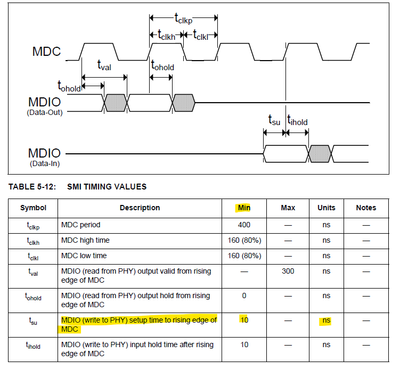 $t_{clkp}$

$t_{clkh}$ $t_{clkl}$

MDC

$t_{val}$ $t_{ohold}$

$t_{ohold}$

MDIO
(Data-Out)

$t_{su}$ $t_{ihold}$

MDIO
(Data-In)

TABLE 5-12: SMI TIMING VALUES

| Symbol | Description | Min | Max | Units | Notes |
|---|---|---|---|---|---|
| $t_{clkp}$ | MDC period | 400 | — | ns | — |
| $t_{clkh}$ | MDC high time | 160 (80%) | — | ns | — |
| $t_{clkl}$ | MDC low time | 160 (80%) | — | ns | — |
| $t_{val}$ | MDIO (read from PHY) output valid from rising edge of MDC | — | 300 | ns | — |
| $t_{ohold}$ | MDIO (read from PHY) output hold from rising edge of MDC | 0 | — | ns | — |
| $t_{su}$ | MDIO (write to PHY) setup time to rising edge of MDC | 10 | — | ns | — |
| $t_{ihold}$ | MDIO (write to PHY) input hold time after rising edge of MDC | 10 | — | ns | — |