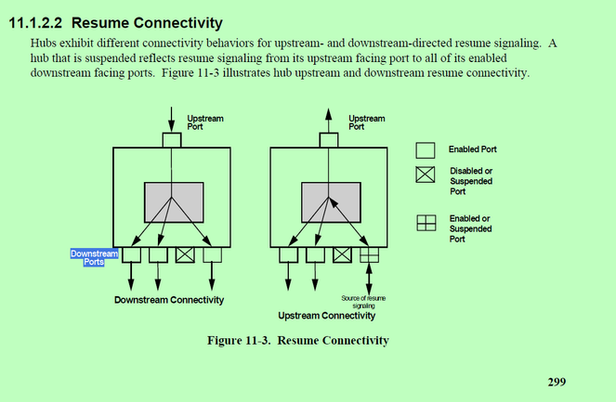 11.1.2.2 Resume Connectivity

Hubs exhibit different connectivity behaviors for upstream- and downstream-directed resume signaling. A hub that is suspended reflects resume signaling from its upstream facing port to all of its enabled downstream facing ports. Figure 11-3 illustrates hub upstream and downstream resume connectivity.

Upstream Port

Downstream Ports

Downstream Connectivity

Upstream Port

Source of resume signaling

Upstream Connectivity

Enabled Port

Disabled or Suspended Port

Enabled or Suspended Port

Figure 11-3. Resume Connectivity

299