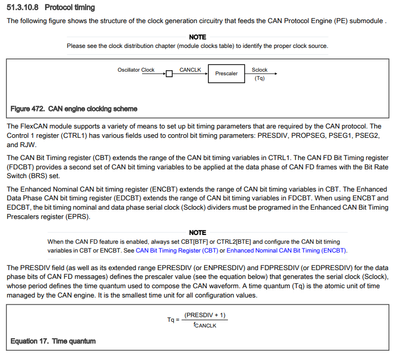 51.3.10.8 Protocol timing

The following figure shows the structure of the clock generation circuitry that feeds the CAN Protocol Engine (PE) submodule .

NOTE
Please see the clock distribution chapter (module clocks table) to identify the proper clock source.

Oscillator Clock
CANCLK
Prescaler
Sclock
(Tq)

Figure 472. CAN engine clocking scheme

The FlexCAN module supports a variety of means to set up bit timing parameters that are required by the CAN protocol. The Control 1 register (CTRL1) has various fields used to control bit timing parameters: PRESDIV, PROPSEG, PSEG1, PSEG2, and RJW.

The CAN Bit Timing register (CBT) extends the range of the CAN bit timing variables in CTRL1. The CAN FD Bit Timing register (FDCBT) provides a second set of CAN bit timing variables to be applied at the data phase of CAN FD frames with the Bit Rate Switch (BRS) set.

The Enhanced Nominal CAN bit timing register (ENCBT) extends the range of CAN bit timing variables in CBT. The Enhanced Data Phase CAN bit timing register (EDCBT) extends the range of CAN bit timing variables in FDCBT. When using ENCBT and EDCBT, the bit timing nominal and data phase serial clock (Sclock) dividers must be programed in the Enhanced CAN Bit Timing Prescalers register (EPRS).

NOTE
When the CAN FD feature is enabled, always set CBT[BTF] or CTRL2[BTE] and configure the CAN bit timing variables in CBT or ENCBT. See CAN Bit Timing Register (CBT) or Enhanced Nominal CAN Bit Timing (ENCBT).

The PRESDIV field (as well as its extended range EPRESDIV (or ENPRESDIV) and FDPRESDIV (or EDPRESDIV) for the data phase bits of CAN FD messages) defines the prescaler value (see the equation below) that generates the serial clock (Sclock), whose period defines the time quantum used to compose the CAN waveform. A time quantum (Tq) is the atomic unit of time managed by the CAN engine. It is the smallest time unit for all configuration values.

$Tq = \frac{(PRESDIV + 1)}{f_{CANCLK}}$

Equation 17. Time quantum