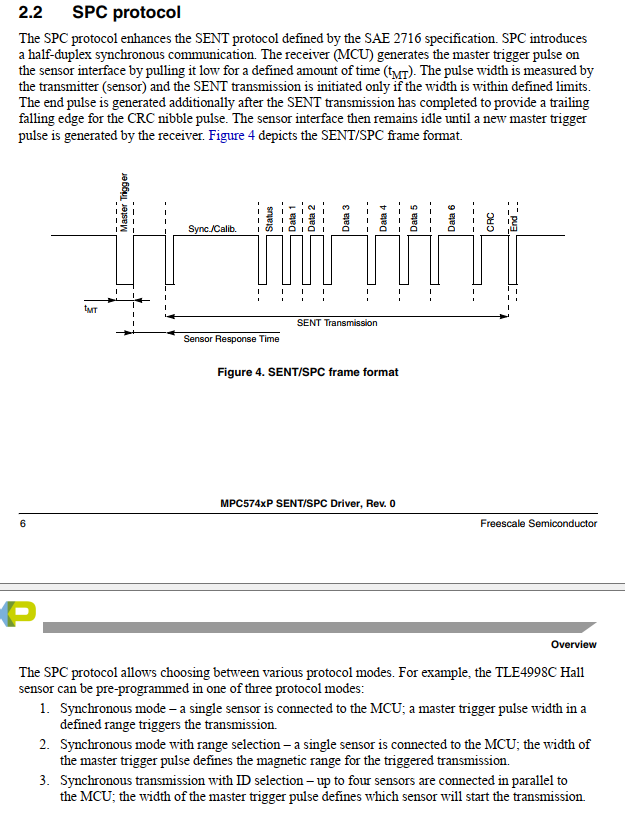 2.2 SPC protocol

The SPC protocol enhances the SENT protocol defined by the SAE 2716 specification. SPC introduces a half-duplex synchronous communication. The receiver (MCU) generates the master trigger pulse on the sensor interface by pulling it low for a defined amount of time ($t_{MT}$). The pulse width is measured by the transmitter (sensor) and the SENT transmission is initiated only if the width is within defined limits. The end pulse is generated additionally after the SENT transmission has completed to provide a trailing falling edge for the CRC nibble pulse. The sensor interface then remains idle until a new master trigger pulse is generated by the receiver. Figure 4 depicts the SENT/SPC frame format.

Master Trigger
Sync./Calib.
Status
Data 1
Data 2
Data 3
Data 4
Data 5
Data 6
CRC
End
$t_{MT}$
SENT Transmission
Sensor Response Time

Figure 4. SENT/SPC frame format

MPC574xP SENT/SPC Driver, Rev. 0

6

Freescale Semiconductor

Overview

The SPC protocol allows choosing between various protocol modes. For example, the TLE4998C Hall sensor can be pre-programmed in one of three protocol modes:

1. Synchronous mode – a single sensor is connected to the MCU; a master trigger pulse width in a defined range triggers the transmission.
2. Synchronous mode with range selection – a single sensor is connected to the MCU; the width of the master trigger pulse defines the magnetic range for the triggered transmission.
3. Synchronous transmission with ID selection – up to four sensors are connected in parallel to the MCU; the width of the master trigger pulse defines which sensor will start the transmission.