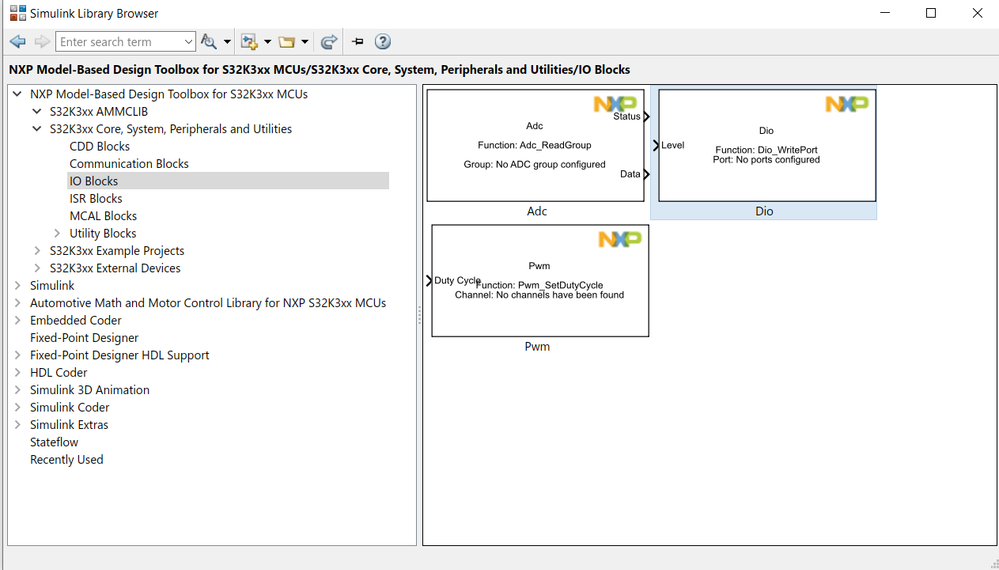 Simulink Library Browser

Enter search term

NXP Model-Based Design Toolbox for S32K3xx MCUs/S32K3xx Core, System, Peripherals and Utilities/IO Blocks

NXP Model-Based Design Toolbox for S32K3xx MCUs
S32K3xx AMMCLIB
S32K3xx Core, System, Peripherals and Utilities
CDD Blocks
Communication Blocks
IO Blocks
ISR Blocks
MCAL Blocks
Utility Blocks
S32K3xx Example Projects
S32K3xx External Devices
Simulink
Automotive Math and Motor Control Library for NXP S32K3xx MCUs
Embedded Coder
Fixed-Point Designer
Fixed-Point Designer HDL Support
HDL Coder
Simulink 3D Animation
Simulink Coder
Simulink Extras
Stateflow
Recently Used

NXP
Adc
Function: Adc_ReadGroup
Group: No ADC group configured
Status
Data
Adc

NXP
Level
Dio
Function: Dio_WritePort
Port: No ports configured
Dio

NXP
Duty Cycle
Pwm
Function: Pwm_SetDutyCycle
Channel: No channels have been found
Pwm