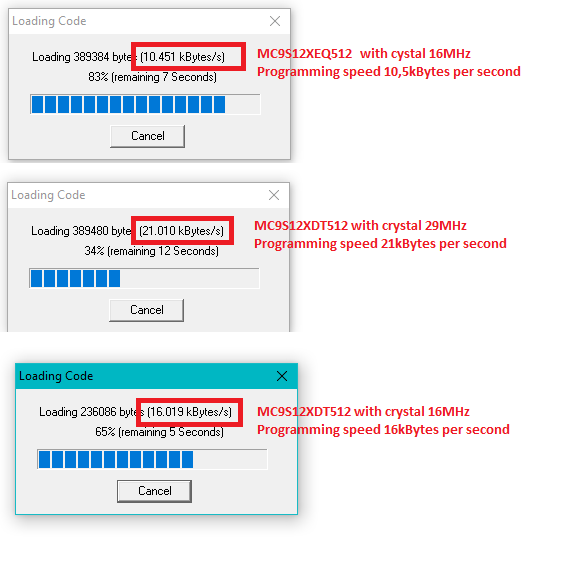 Loading Code

Loading 389384 bytes (10.451 kBytes/s)
83% (remaining 7 Seconds)

Cancel

MC9S12XEQ512 with cystal 16MHz
Programming speed 10,5kBytes per second

Loading Code

Loading 389480 bytes (21.010 kBytes/s)
34% (remaining 12 Seconds)

Cancel

MC9S12XDT512 with crystal 29MHz
Programming speed 21kBytes per second

Loading Code

Loading 236086 bytes (16.019 kBytes/s)
65% (remaining 5 Seconds)

Cancel

MC9S12XDT512 with crystal 16MHz
Programming speed 16kBytes per second