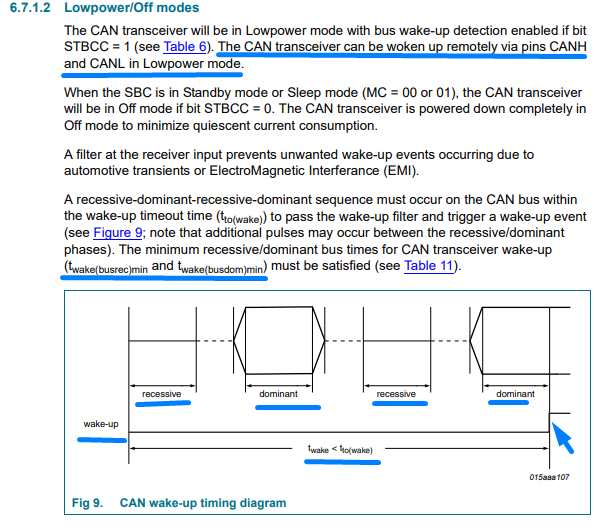 6.7.1.2 Lowpower/Off modes

The CAN transceiver will be in Lowpower mode with bus wake-up detection enabled if bit STBCC = 1 (see Table 6). The CAN transceiver can be woken up remotely via pins CANH and CANL in Lowpower mode.

When the SBC is in Standby mode or Sleep mode (MC = 00 or 01), the CAN transceiver will be in Off mode if bit STBCC = 0. The CAN transceiver is powered down completely in Off mode to minimize quiescent current consumption.

A filter at the receiver input prevents unwanted wake-up events occurring due to automotive transients or ElectroMagnetic Interferance (EMI).

A recessive-dominant-recessive-dominant sequence must occur on the CAN bus within the wake-up timeout time ($t_{to(wake)}$) to pass the wake-up filter and trigger a wake-up event (see Figure 9; note that additional pulses may occur between the recessive/dominant phases). The minimum recessive/dominant bus times for CAN transceiver wake-up ($t_{wake(busrec)min}$ and $t_{wake(busdom)min}$) must be satisfied (see Table 11).

recessive

dominant

recessive

dominant

wake-up

$t_{wake} < t_{to(wake)}$

015aaa107

Fig 9. CAN wake-up timing diagram