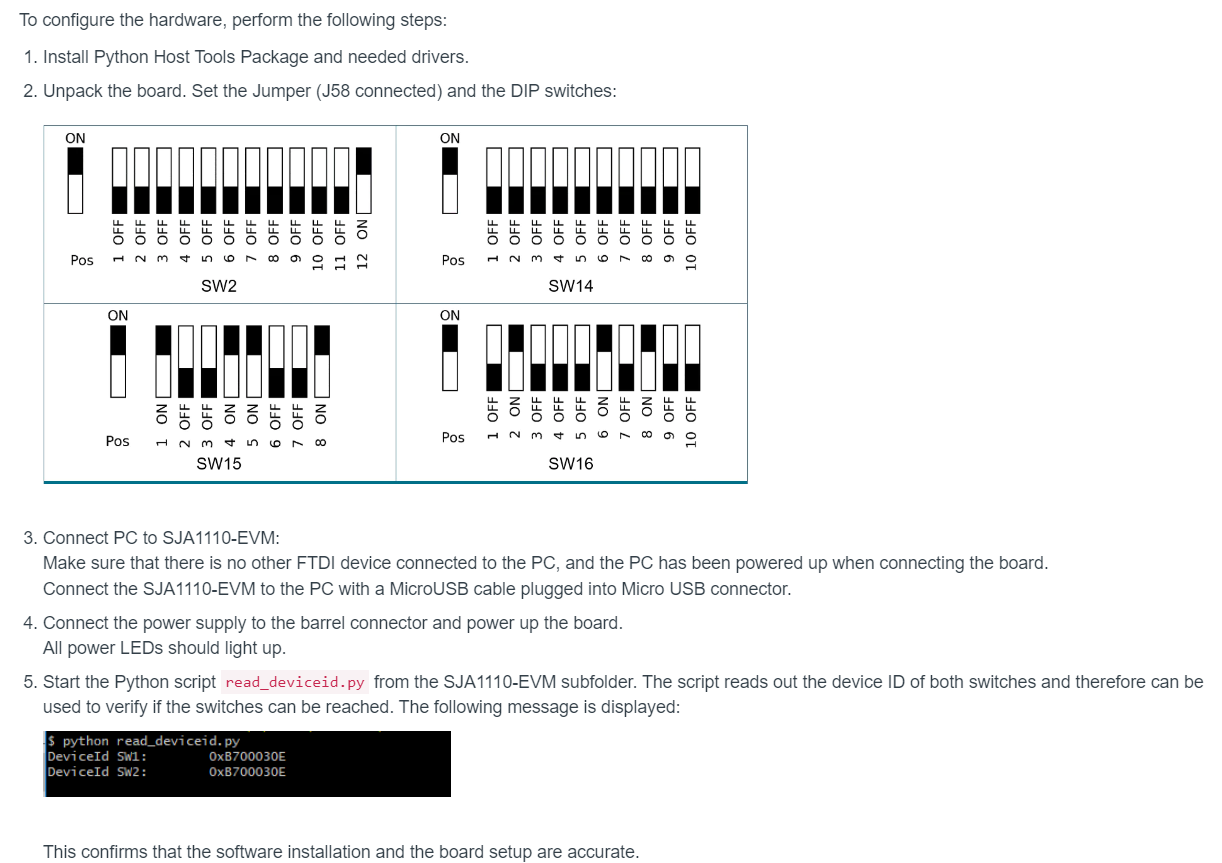 To configure the hardware, perform the following steps:

1. Install Python Host Tools Package and needed drivers.
2. Unpack the board. Set the Jumper (J58 connected) and the DIP switches:

ON

Pos 1 OFF 2 OFF 3 OFF 4 OFF 5 OFF 6 OFF 7 OFF 8 OFF 9 OFF 10 OFF 11 OFF 12 ON

SW2

ON

Pos 1 OFF 2 OFF 3 OFF 4 OFF 5 OFF 6 OFF 7 OFF 8 OFF 9 OFF 10 OFF

SW14

ON

Pos 1 ON 2 OFF 3 OFF 4 ON 5 ON 6 OFF 7 OFF 8 ON

SW15

ON

Pos 1 OFF 2 ON 3 OFF 4 OFF 5 OFF 6 ON 7 OFF 8 ON 9 OFF 10 OFF

SW16

3. Connect PC to SJA1110-EVM:
Make sure that there is no other FTDI device connected to the PC, and the PC has been powered up when connecting the board.
Connect the SJA1110-EVM to the PC with a MicroUSB cable plugged into Micro USB connector.
4. Connect the power supply to the barrel connector and power up the board.
All power LEDs should light up.
5. Start the Python script read_deviceid.py from the SJA1110-EVM subfolder. The script reads out the device ID of both switches and therefore can be used to verify if the switches can be reached. The following message is displayed:

$ python read_deviceid.py
DeviceId SW1: 0xB700030E
DeviceId SW2: 0xB700030E

This confirms that the software installation and the board setup are accurate.