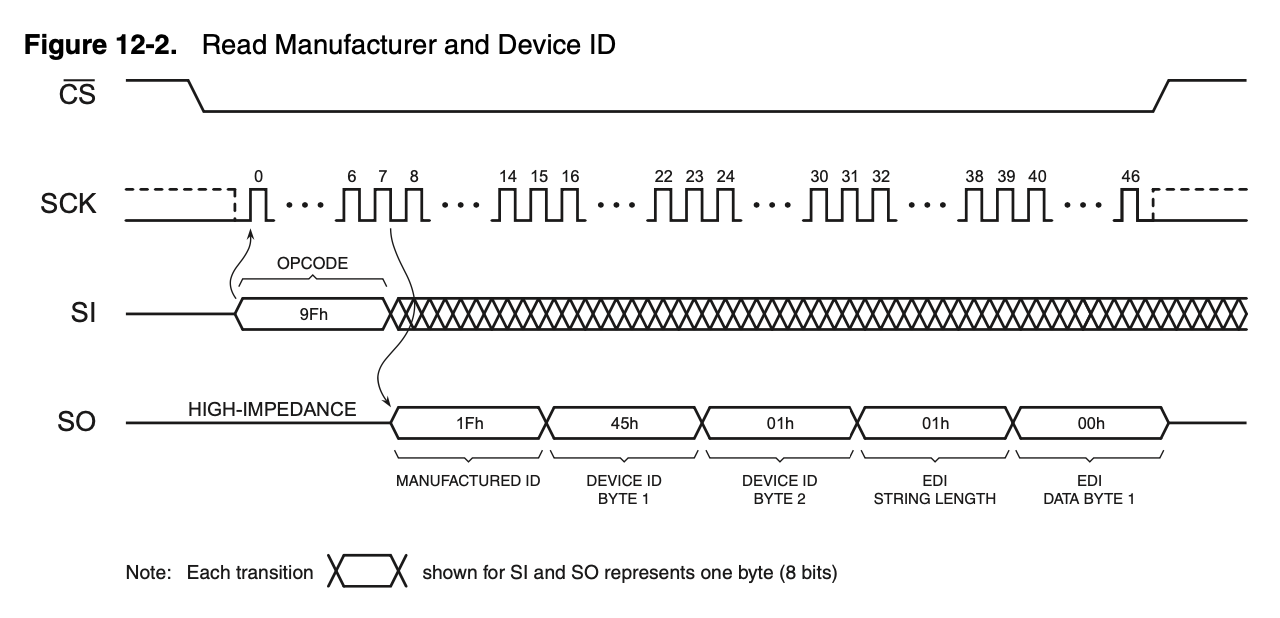 **Figure 12-2.** Read Manufacturer and Device ID

$\overline{CS}$

SCK

0 6 7 8 14 15 16 22 23 24 30 31 32 38 39 40 46

OPCODE

SI

9Fh

SO

HIGH-IMPEDANCE

1Fh 45h 01h 01h 00h

MANUFACTURED ID

DEVICE ID BYTE 1

DEVICE ID BYTE 2

EDI STRING LENGTH

EDI DATA BYTE 1

Note: Each transition shown for SI and SO represents one byte (8 bits)