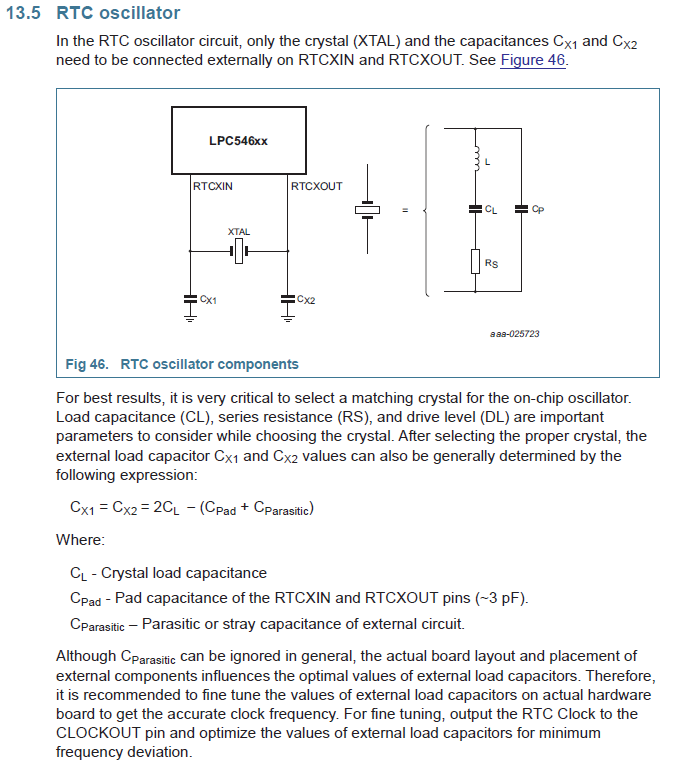 13.5 RTC oscillator

In the RTC oscillator circuit, only the crystal (XTAL) and the capacitances $C_{X1}$ and $C_{X2}$ need to be connected externally on RTCXIN and RTCXOUT. See Figure 46.

LPC546xx

RTCXIN

RTCXOUT

XTAL

$C_{X1}$

$C_{X2}$

=

L

$C_L$

$C_P$

$R_S$

aaa-025723

Fig 46. RTC oscillator components

For best results, it is very critical to select a matching crystal for the on-chip oscillator. Load capacitance (CL), series resistance (RS), and drive level (DL) are important parameters to consider while choosing the crystal. After selecting the proper crystal, the external load capacitor $C_{X1}$ and $C_{X2}$ values can also be generally determined by the following expression:

$C_{X1} = C_{X2} = 2C_L - (C_{Pad} + C_{Parasitic})$

Where:

$C_L$ - Crystal load capacitance

$C_{Pad}$ - Pad capacitance of the RTCXIN and RTCXOUT pins (~3 pF).

$C_{Parasitic}$ – Parasitic or stray capacitance of external circuit.

Although $C_{Parasitic}$ can be ignored in general, the actual board layout and placement of external components influences the optimal values of external load capacitors. Therefore, it is recommended to fine tune the values of external load capacitors on actual hardware board to get the accurate clock frequency. For fine tuning, output the RTC Clock to the CLOCKOUT pin and optimize the values of external load capacitors for minimum frequency deviation.