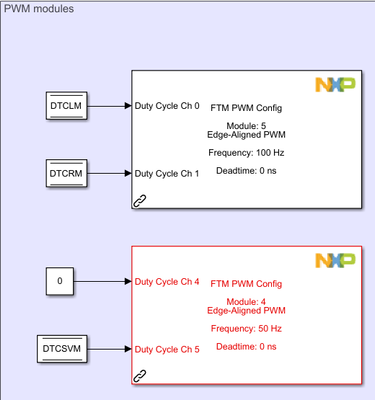 PWM modules

DTCLM

DTCRM

Duty Cycle Ch 0

Duty Cycle Ch 1

NXP

FTM PWM Config

Module: 5
Edge-Aligned PWM

Frequency: 100 Hz

Deadtime: 0 ns

0

DTCSVM

Duty Cycle Ch 4

Duty Cycle Ch 5

NXP

FTM PWM Config

Module: 4
Edge-Aligned PWM

Frequency: 50 Hz

Deadtime: 0 ns