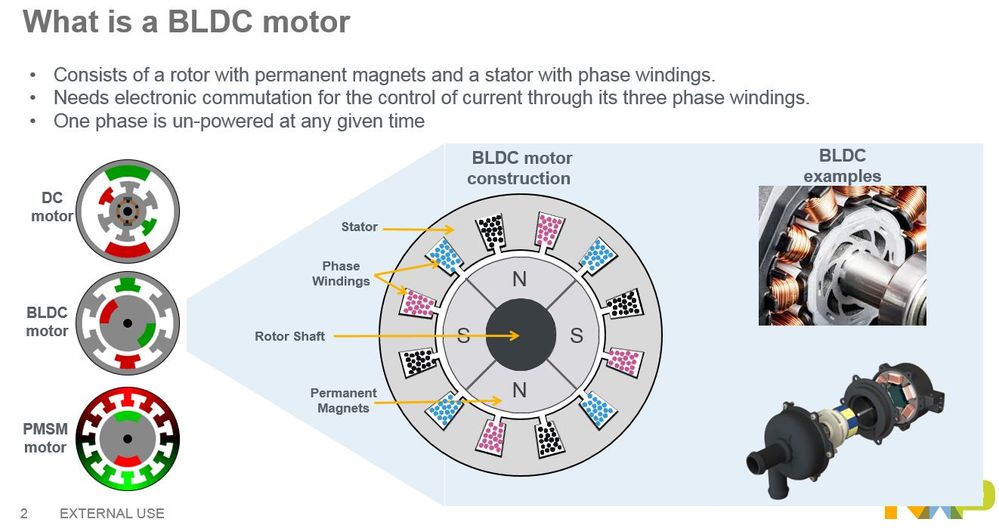 What is a BLDC motor

• Consists of a rotor with permanent magnets and a stator with phase windings.
• Needs electronic commutation for the control of current through its three phase windings.
• One phase is un-powered at any given time

DC motor

BLDC motor

PMSM motor

BLDC motor construction

Stator

Phase Windings

Rotor Shaft

Permanent Magnets

N

S

S

N

BLDC examples

2 EXTERNAL USE