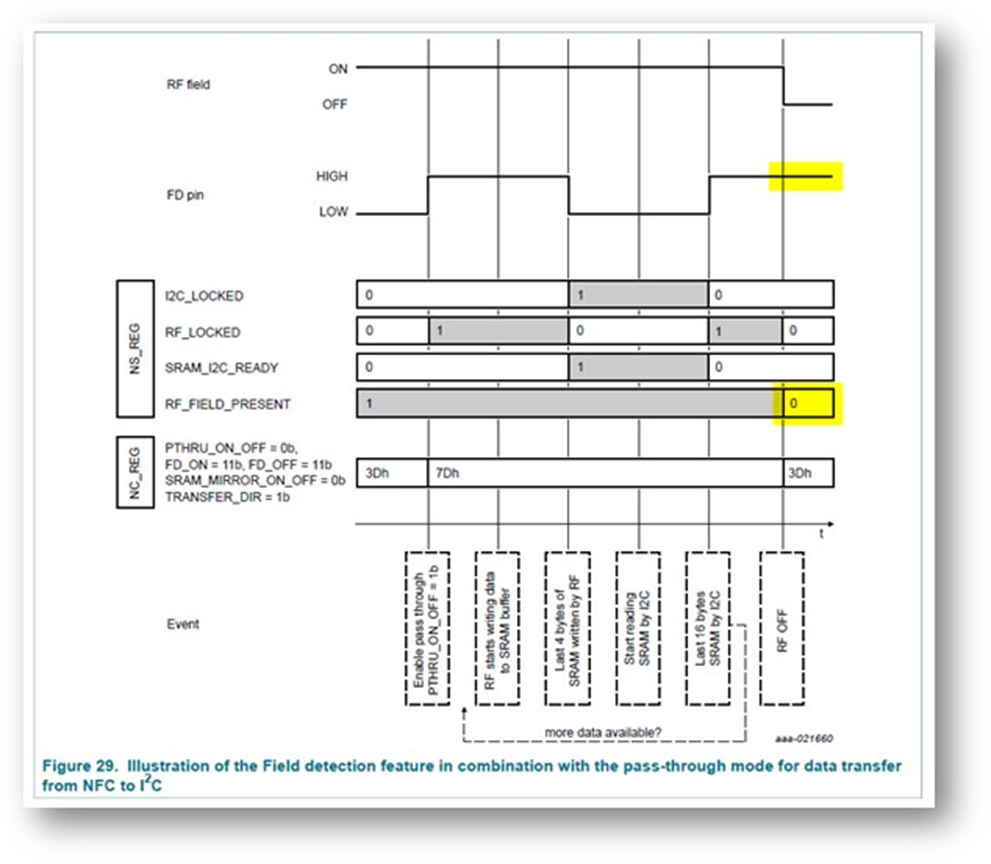 RF field

ON

OFF

FD pin

HIGH

LOW

NS_REG

I2C_LOCKED

0

1

0

RF_LOCKED

0

1

0

1

0

SRAM_I2C_READY

0

1

0

RF_FIELD_PRESENT

1

0

NC_REG

PTHRU_ON_OFF = 0b, FD_ON = 11b, FD_OFF = 11b SRAM_MIRROR_ON_OFF = 0b TRANSFER_DIR = 1b

3Dh

7Dh

3Dh

t

Event

Enable pass through PTHRU_ON_OFF = 1b

RF starts writing data to SRAM buffer

Last 4 bytes of SRAM written by RF

Start reading SRAM by I2C

Last 16 bytes SRAM by I2C

RF OFF

more data available?

aaa-021660

Figure 29. Illustration of the Field detection feature in combination with the pass-through mode for data transfer from NFC to $I^2C$