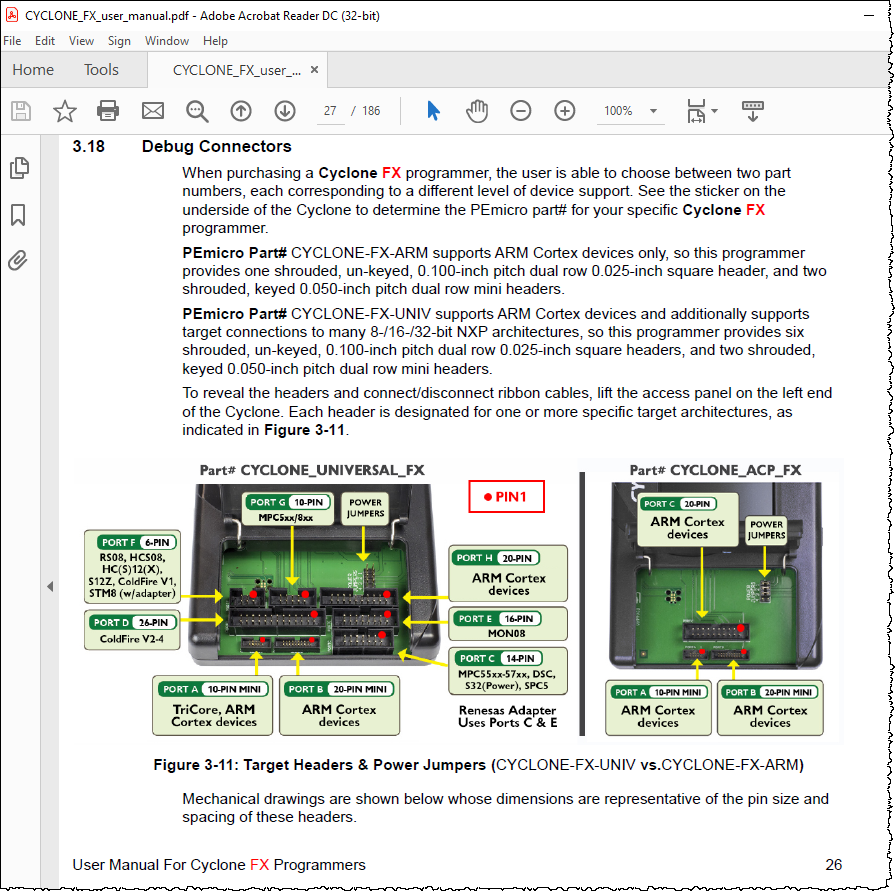 CYCLONE_FX_user_manual.pdf - Adobe Acrobat Reader DC (32-bit)

File Edit View Sign Window Help

Home Tools CYCLONE_FX_user_... ×

27 / 186 100%

3.18 Debug Connectors

When purchasing a Cyclone FX programmer, the user is able to choose between two part numbers, each corresponding to a different level of device support. See the sticker on the underside of the Cyclone to determine the PEmicro part# for your specific Cyclone FX programmer.

PEmicro Part# CYCLONE-FX-ARM supports ARM Cortex devices only, so this programmer provides one shrouded, un-keyed, 0.100-inch pitch dual row 0.025-inch square header, and two shrouded, keyed 0.050-inch pitch dual row mini headers.

PEmicro Part# CYCLONE-FX-UNIV supports ARM Cortex devices and additionally supports target connections to many 8-/16-/32-bit NXP architectures, so this programmer provides six shrouded, un-keyed, 0.100-inch pitch dual row 0.025-inch square headers, and two shrouded, keyed 0.050-inch pitch dual row mini headers.

To reveal the headers and connect/disconnect ribbon cables, lift the access panel on the left end of the Cyclone. Each header is designated for one or more specific target architectures, as indicated in Figure 3-11.

Part# CYCLONE_UNIVERSAL_FX

PORT G 10-PIN MPC5xx/8xx

POWER JUMPERS

● PIN1

PORT F 6-PIN RS08, HCS08, HC(S)12(X), S12Z, ColdFire V1, STM8 (w/adapter)

PORT D 26-PIN ColdFire V2-4

PORT H 20-PIN ARM Cortex devices

PORT E 16-PIN MON08

PORT C 14-PIN MPC55xx-57xx, DSC, S32(Power), SPC5

PORT A 10-PIN MINI TriCore, ARM Cortex devices

PORT B 20-PIN MINI ARM Cortex devices

Renesas Adapter Uses Ports C & E

Part# CYCLONE_ACP_FX

PORT C 20-PIN ARM Cortex devices

POWER JUMPERS

PORT A 10-PIN MINI ARM Cortex devices

PORT B 20-PIN MINI ARM Cortex devices

Figure 3-11: Target Headers & Power Jumpers (CYCLONE-FX-UNIV vs.CYCLONE-FX-ARM)

Mechanical drawings are shown below whose dimensions are representative of the pin size and spacing of these headers.

User Manual For Cyclone FX Programmers 26