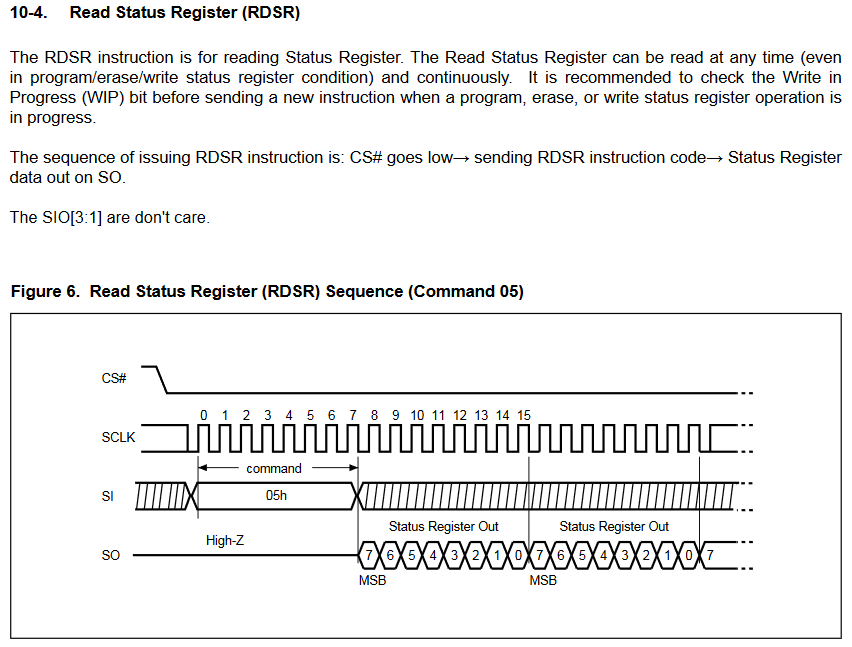 10-4. Read Status Register (RDSR)

The RDSR instruction is for reading Status Register. The Read Status Register can be read at any time (even in program/erase/write status register condition) and continuously. It is recommended to check the Write in Progress (WIP) bit before sending a new instruction when a program, erase, or write status register operation is in progress.

The sequence of issuing RDSR instruction is: CS# goes low→ sending RDSR instruction code→ Status Register data out on SO.

The SIO[3:1] are don't care.

Figure 6. Read Status Register (RDSR) Sequence (Command 05)

CS#

0 1 2 3 4 5 6 7 8 9 10 11 12 13 14 15

SCLK

command

SI

05h

Status Register Out

Status Register Out

High-Z

SO

7 6 5 4 3 2 1 0 7 6 5 4 3 2 1 0 7

MSB

MSB