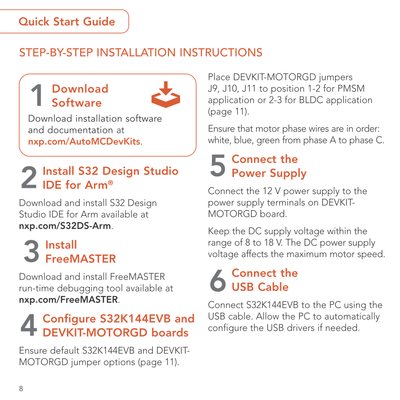 Quick Start Guide

STEP-BY-STEP INSTALLATION INSTRUCTIONS

1 Download Software

Download installation software and documentation at nxp.com/AutoMCDevKits.

2 Install S32 Design Studio IDE for Arm®

Download and install S32 Design Studio IDE for Arm available at nxp.com/S32DS-Arm.

3 Install FreeMASTER

Download and install FreeMASTER run-time debugging tool available at nxp.com/FreeMASTER.

4 Configure S32K144EVB and DEVKIT-MOTORGD boards

Ensure default S32K144EVB and DEVKIT-MOTORGD jumper options (page 11).

Place DEVKIT-MOTORGD jumpers J9, J10, J11 to position 1-2 for PMSM application or 2-3 for BLDC application (page 11).

Ensure that motor phase wires are in order: white, blue, green from phase A to phase C.

5 Connect the Power Supply

Connect the 12 V power supply to the power supply terminals on DEVKIT-MOTORGD board.

Keep the DC supply voltage within the range of 8 to 18 V. The DC power supply voltage affects the maximum motor speed.

6 Connect the USB Cable

Connect S32K144EVB to the PC using the USB cable. Allow the PC to automatically configure the USB drivers if needed.

8