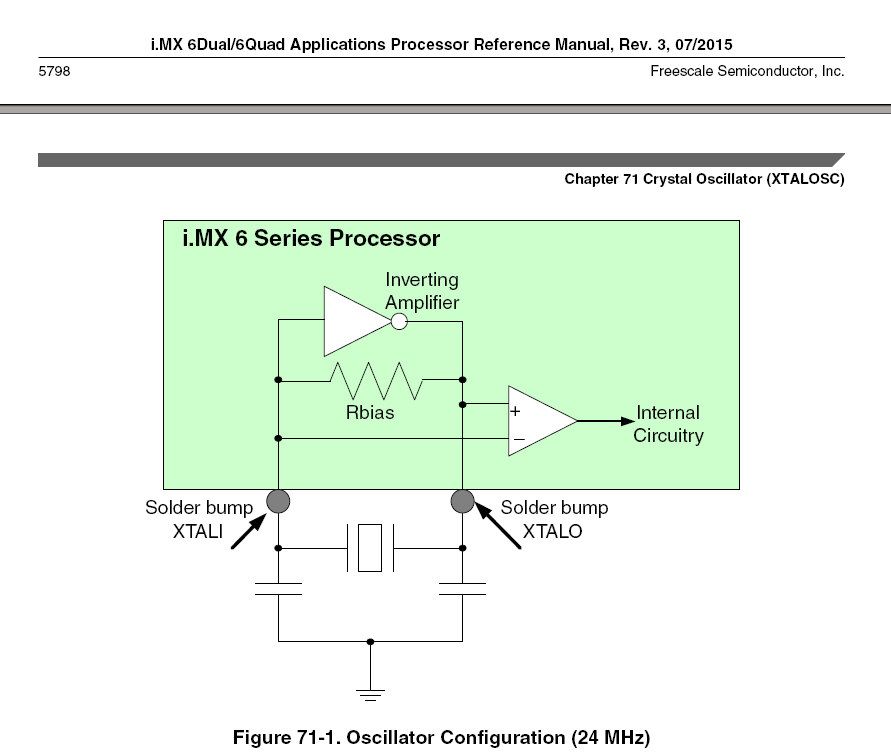 i.MX 6Dual/6Quad Applications Processor Reference Manual, Rev. 3, 07/2015

5798

Freescale Semiconductor, Inc.

Chapter 71 Crystal Oscillator (XTALOSC)

i.MX 6 Series Processor

Inverting Amplifier

Rbias

+

−

Internal Circuitry

Solder bump XTALI

Solder bump XTALO

Figure 71-1. Oscillator Configuration (24 MHz)